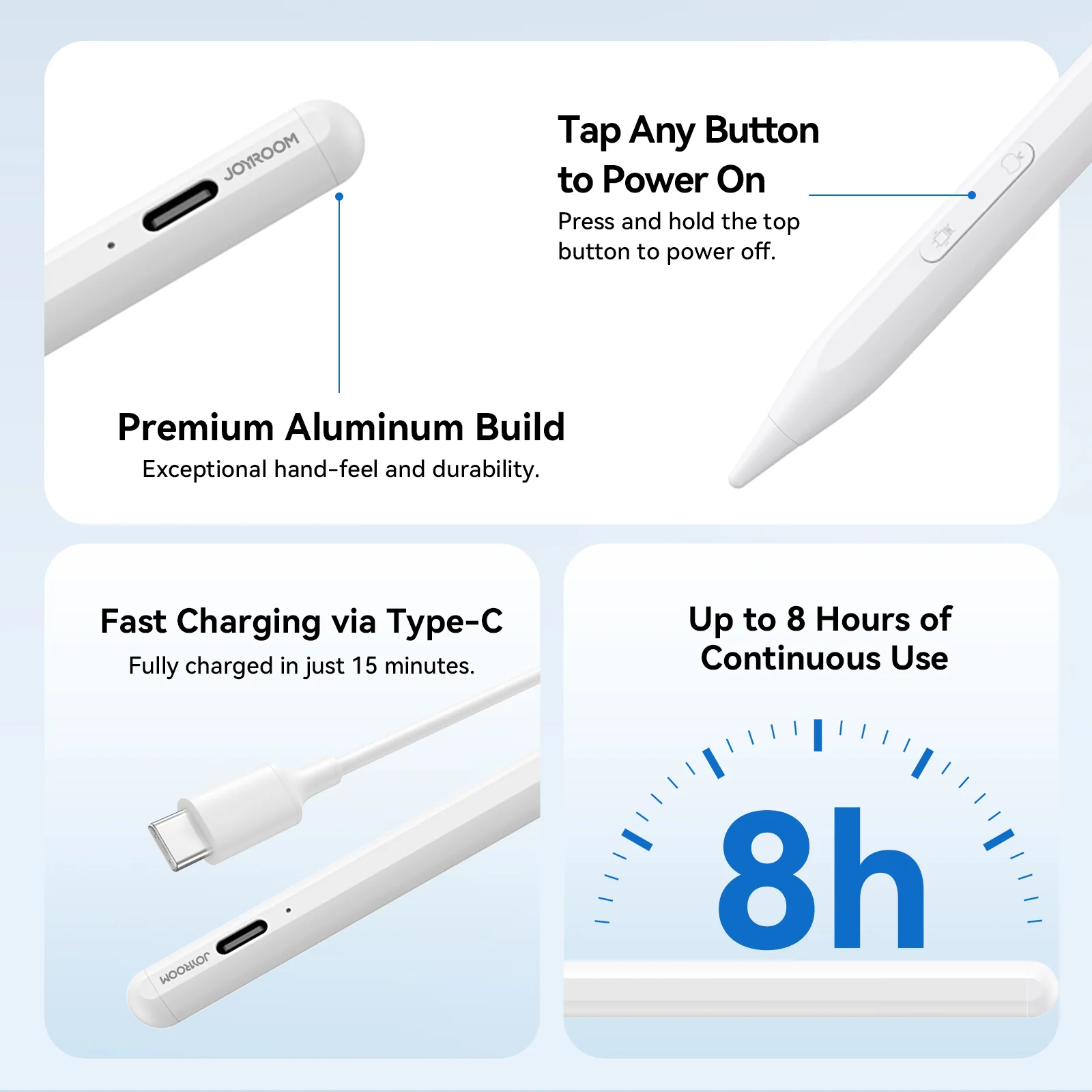 JOYROOM

Tap Any Button to Power On
Press and hold the top button to power off.

Premium Aluminum Build
Exceptional hand-feel and durability.

Fast Charging via Type-C
Fully charged in just 15 minutes.

JOYROOM

Up to 8 Hours of Continuous Use

8h